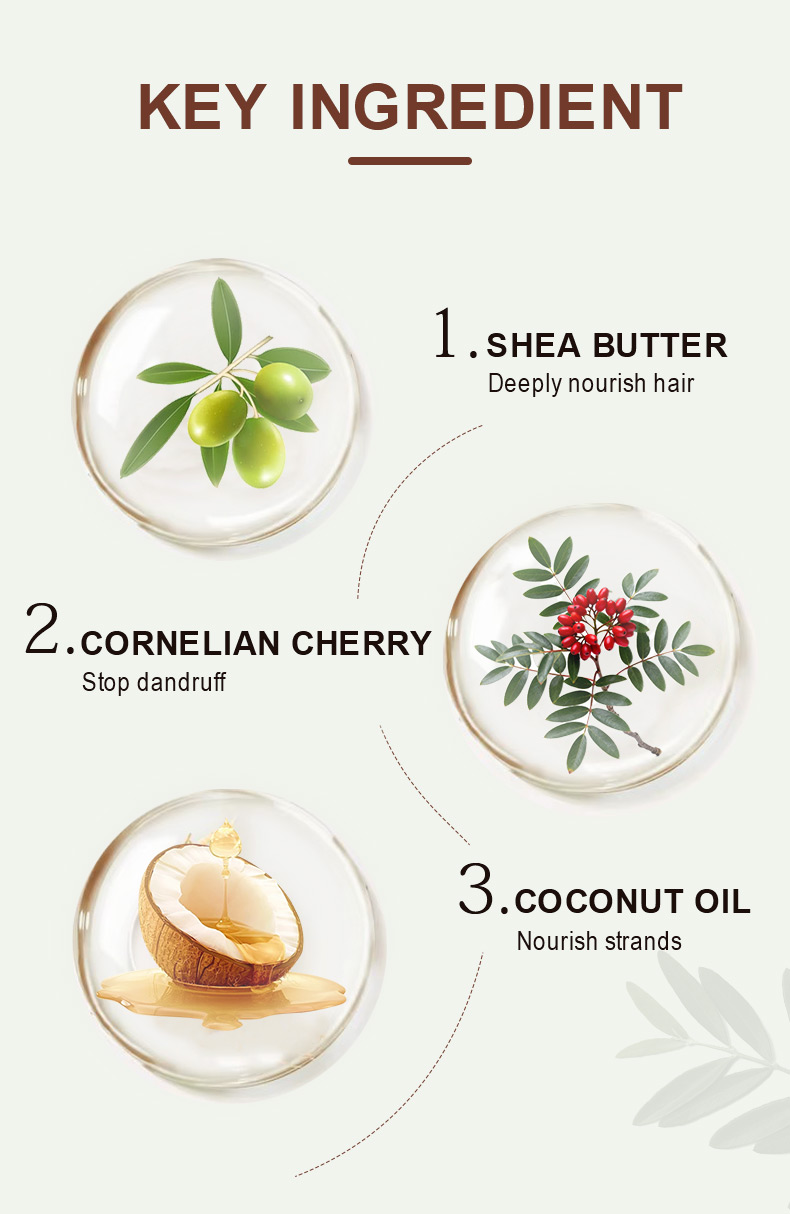 KEY INGREDIENT

1. SHEA BUTTER
Deeply nourish hair

2. CORNELIAN CHERRY
Stop dandruff

3. COCONUT OIL
Nourish strands