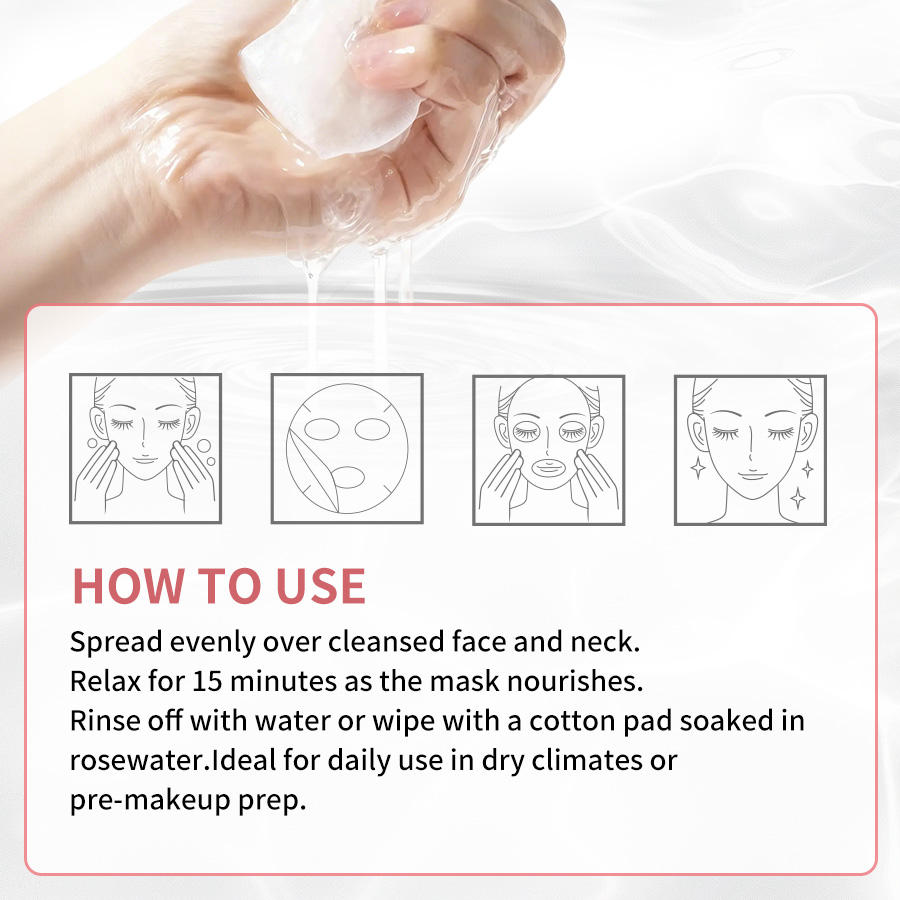 HOW TO USE

Spread evenly over cleansed face and neck.
Relax for 15 minutes as the mask nourishes.
Rinse off with water or wipe with a cotton pad soaked in rosewater.Ideal for daily use in dry climates or pre-makeup prep.