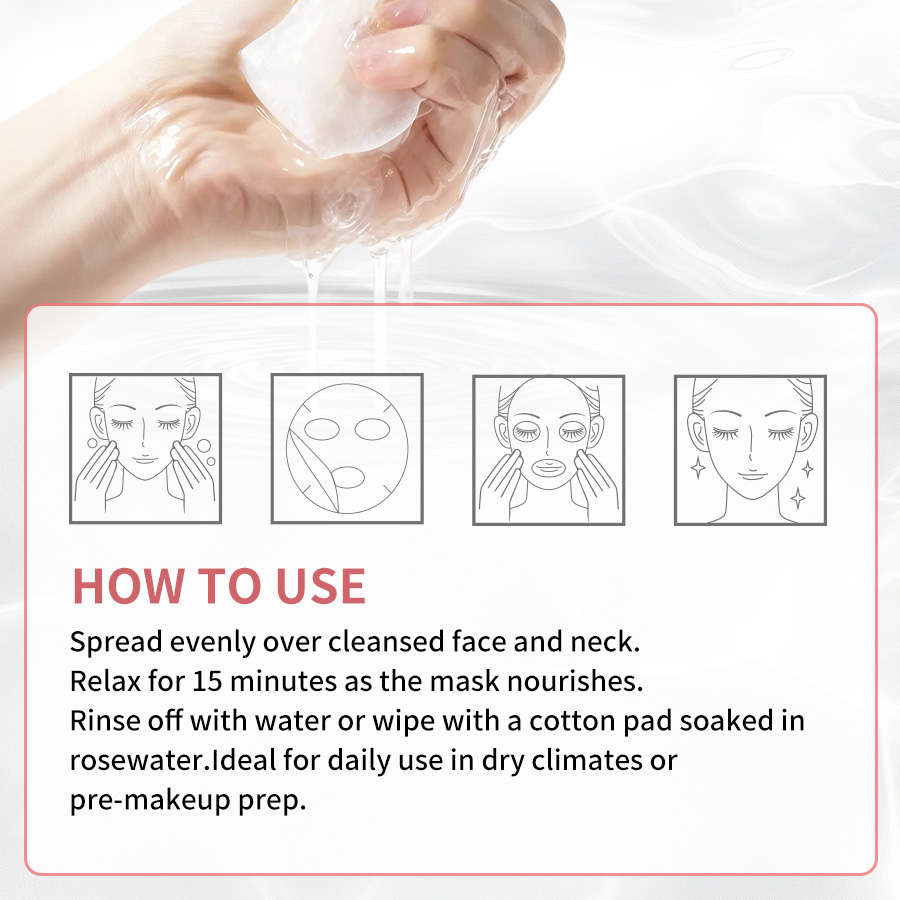 HOW TO USE

Spread evenly over cleansed face and neck.
Relax for 15 minutes as the mask nourishes.
Rinse off with water or wipe with a cotton pad soaked in rosewater.Ideal for daily use in dry climates or pre-makeup prep.