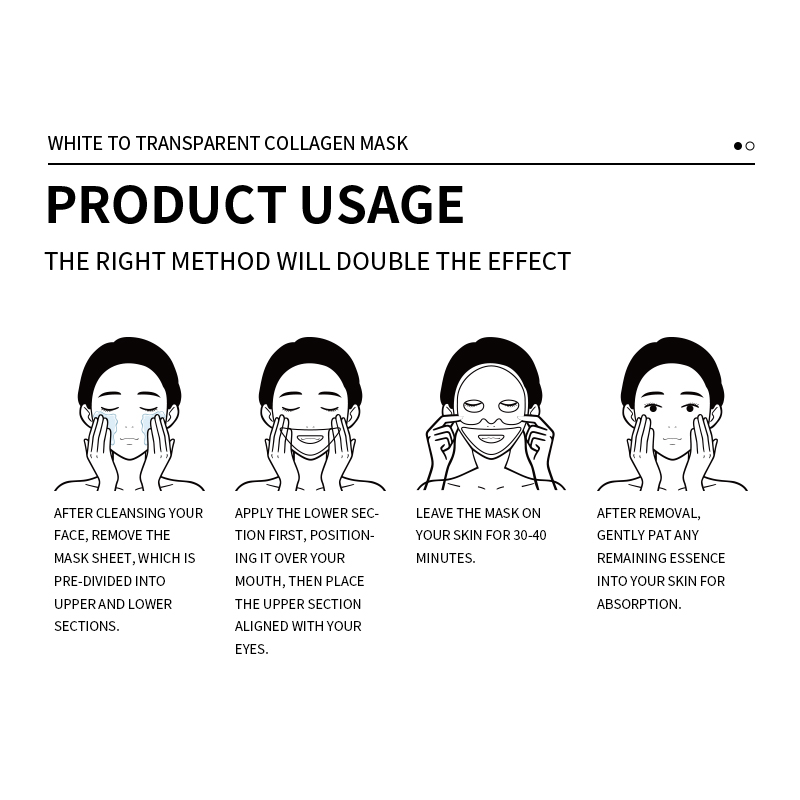 WHITE TO TRANSPARENT COLLAGEN MASK

PRODUCT USAGE

THE RIGHT METHOD WILL DOUBLE THE EFFECT

AFTER CLEANSING YOUR FACE, REMOVE THE MASK SHEET, WHICH IS PRE-DIVIDED INTO UPPER AND LOWER SECTIONS.

APPLY THE LOWER SECTION FIRST, POSITIONING IT OVER YOUR MOUTH, THEN PLACE THE UPPER SECTION ALIGNED WITH YOUR EYES.

LEAVE THE MASK ON YOUR SKIN FOR 30-40 MINUTES.

AFTER REMOVAL, GENTLY PAT ANY REMAINING ESSENCE INTO YOUR SKIN FOR ABSORPTION.