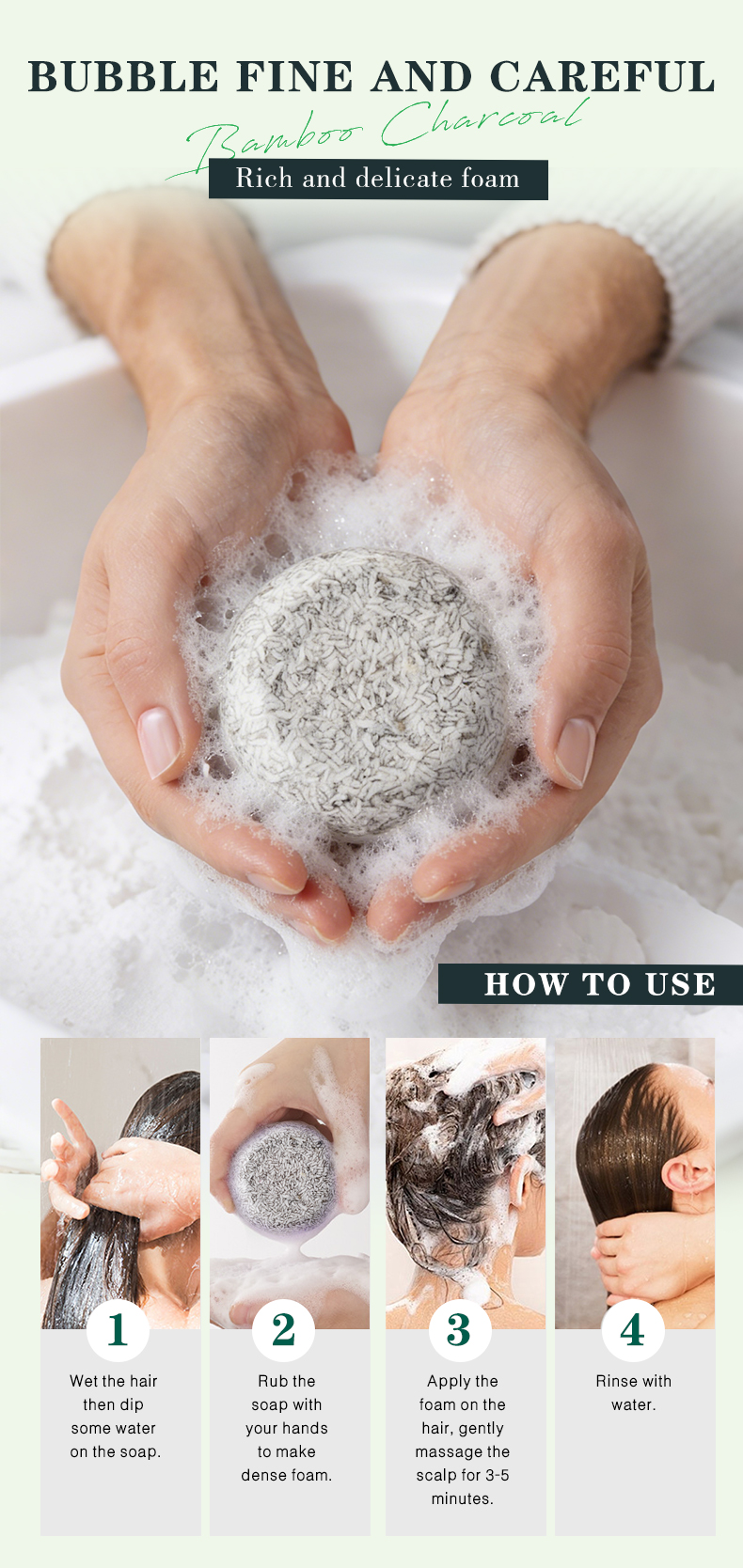 BUBBLE FINE AND CAREFUL

Bamboo Charcoal

Rich and delicate foam

HOW TO USE

1

Wet the hair then dip some water on the soap.

2

Rub the soap with your hands to make dense foam.

3

Apply the foam on the hair, gently massage the scalp for 3-5 minutes.

4

Rinse with water.