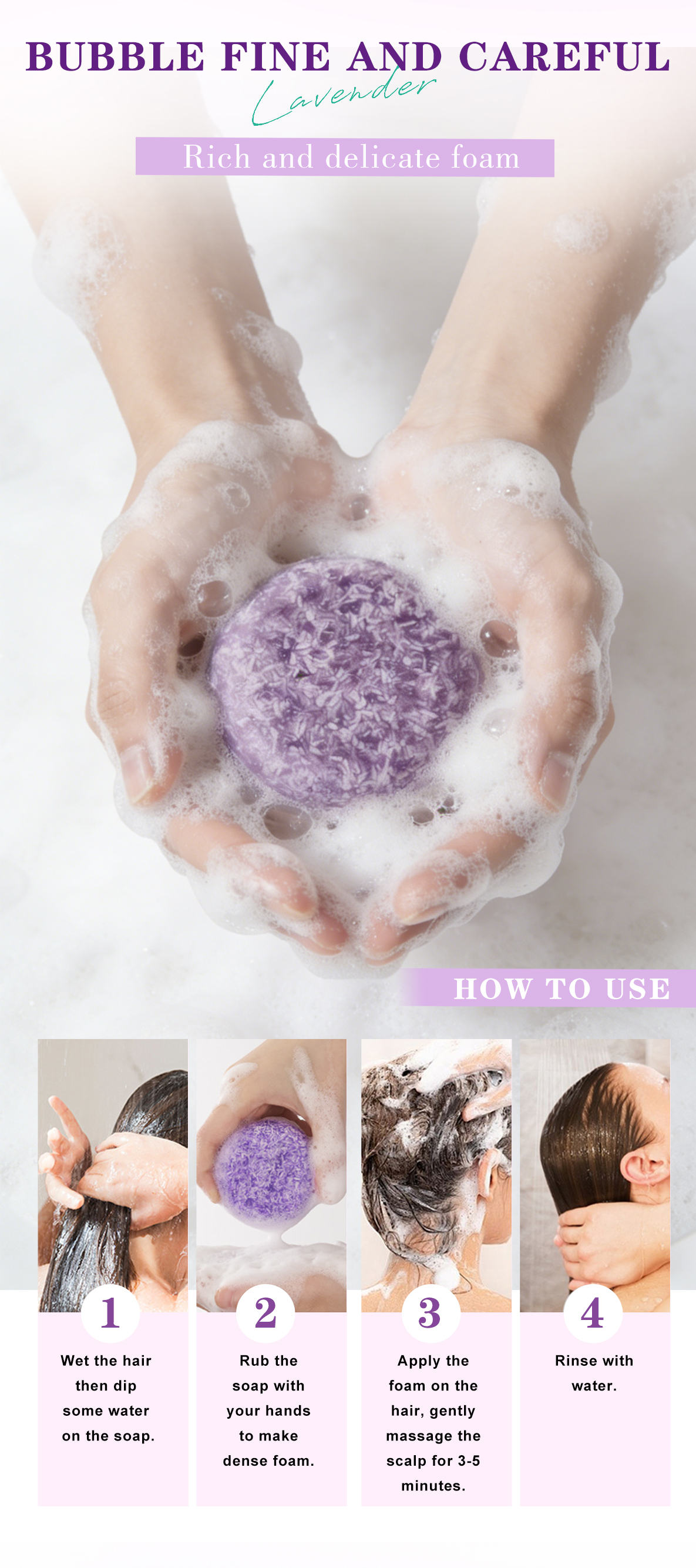 BUBBLE FINE AND CAREFUL
Lavender
Rich and delicate foam

HOW TO USE

1
Wet the hair then dip some water on the soap.

2
Rub the soap with your hands to make dense foam.

3
Apply the foam on the hair, gently massage the scalp for 3-5 minutes.

4
Rinse with water.